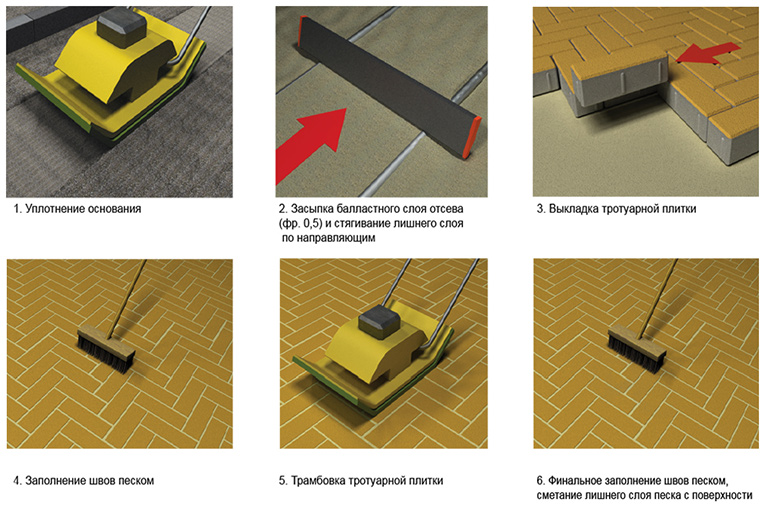 1. Уплотнение основания

2. Засыпка балластного слоя отсева (фр. 0,5) и стягивание лишнего слоя по направляющим

3. Выкладка тротуарной плитки

4. Заполнение швов песком

5. Трамбовка тротуарной плитки

6. Финальное заполнение швов песком, сметание лишнего слоя песка с поверхности